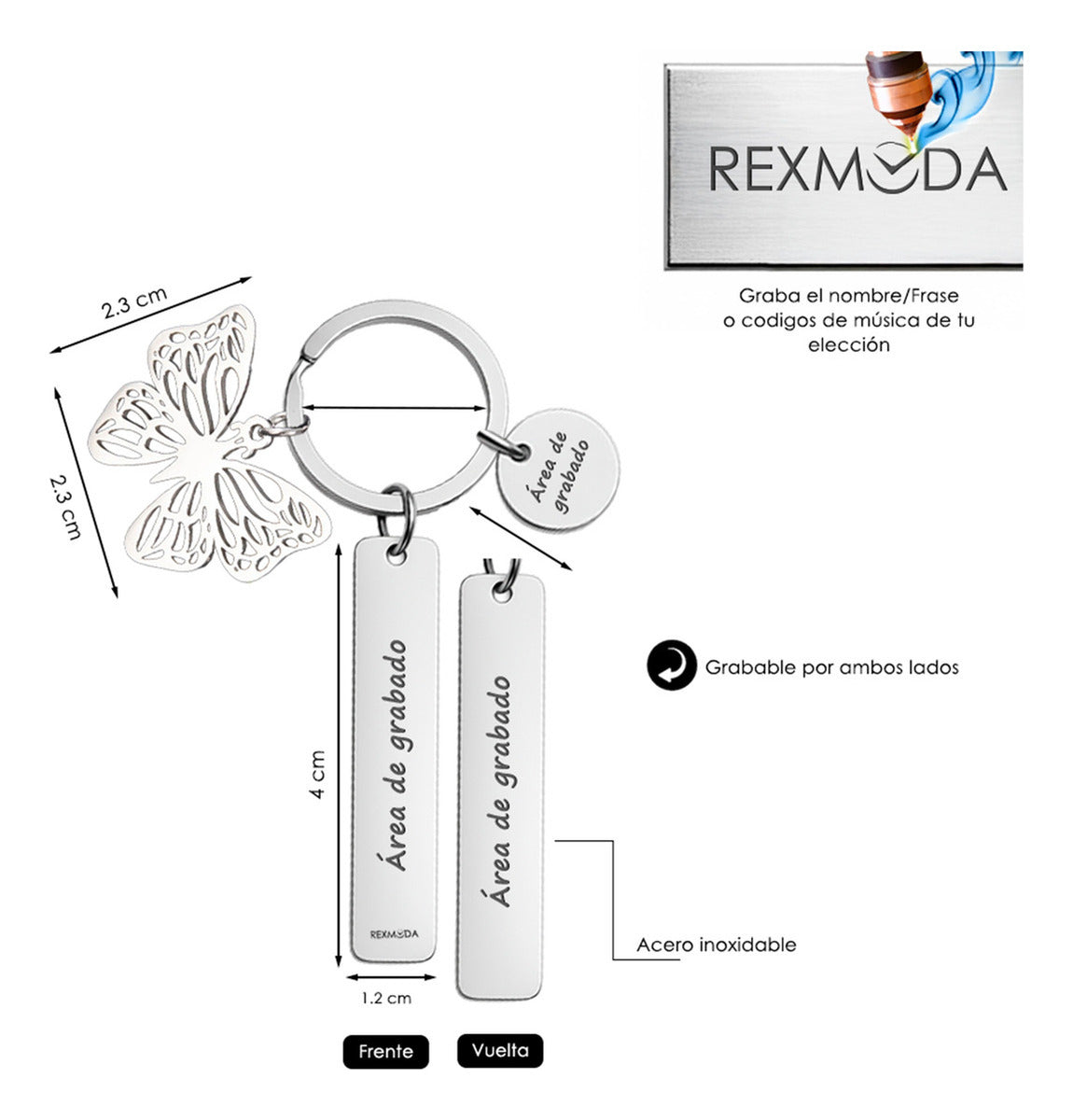 REXMODA

Graba el nombre/Frase o codigos de música de tu elección

2.3 cm

2.3 cm

Área de grabado

Área de grabado

Área de grabado

REXMODA

4 cm

1.2 cm

Grabable por ambos lados

Acero inoxidable

Frente

Vuelta