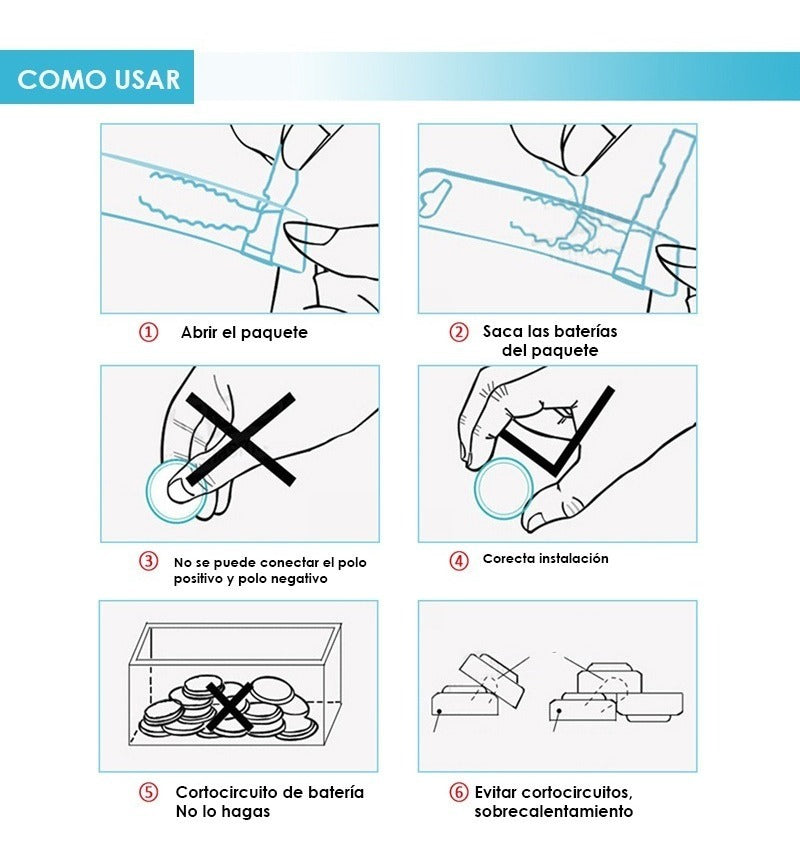 COMO USAR

① Abrir el paquete

② Saca las baterías del paquete

③ No se puede conectar el polo positivo y polo negativo

④ Corecta instalación

⑤ Cortocircuito de batería No lo hagas

⑥ Evitar cortocircuitos, sobrecalentamiento