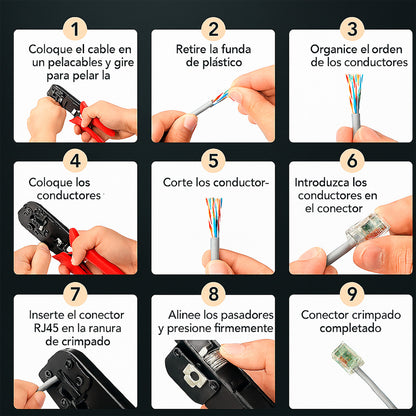 1
Coloque el cable en un pelacables y gire para pelar la

2
Retire la funda de plástico

3
Organice el orden de los conductores

4
Coloque los conductores

5
Corte los conductor-

6
Introduzca los conductores en el conector

7
Inserte el conector RJ45 en la ranura de crimpado

8
Alinee los pasadores y presione firmemente

9
Conector crimpado completado