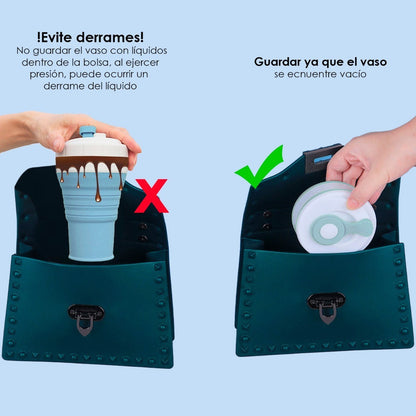 !Evite derrames!
No guardar el vaso con líquidos dentro de la bolsa, al ejercer presión, puede ocurrir un derrame del líquido

Guardar ya que el vaso
se ecnuentre vacío