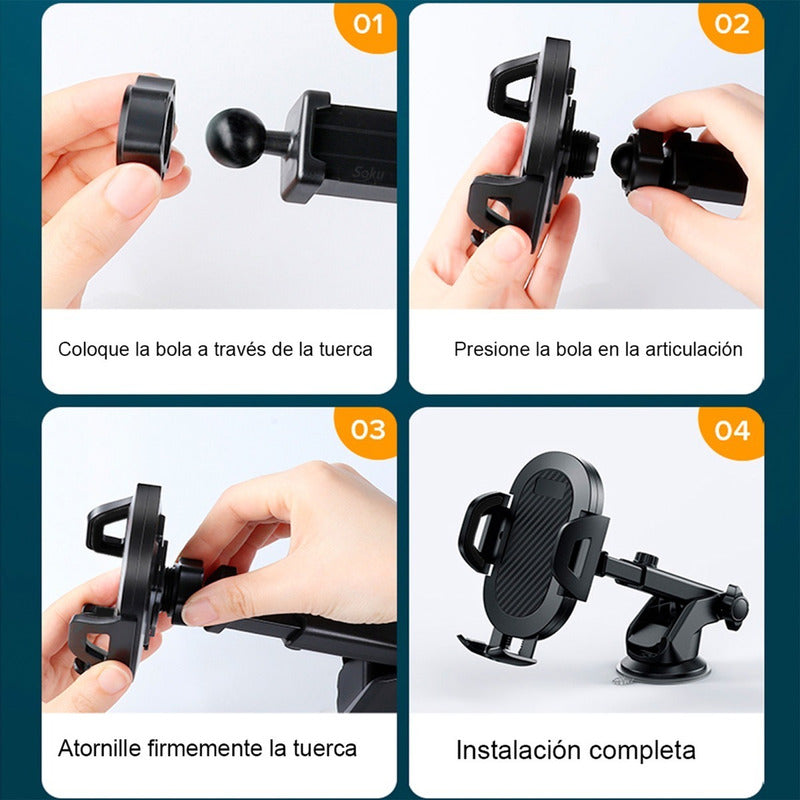 01

Soku

Coloque la bola a través de la tuerca

02

Presione la bola en la articulación

03

Atornille firmemente la tuerca

04

Instalación completa