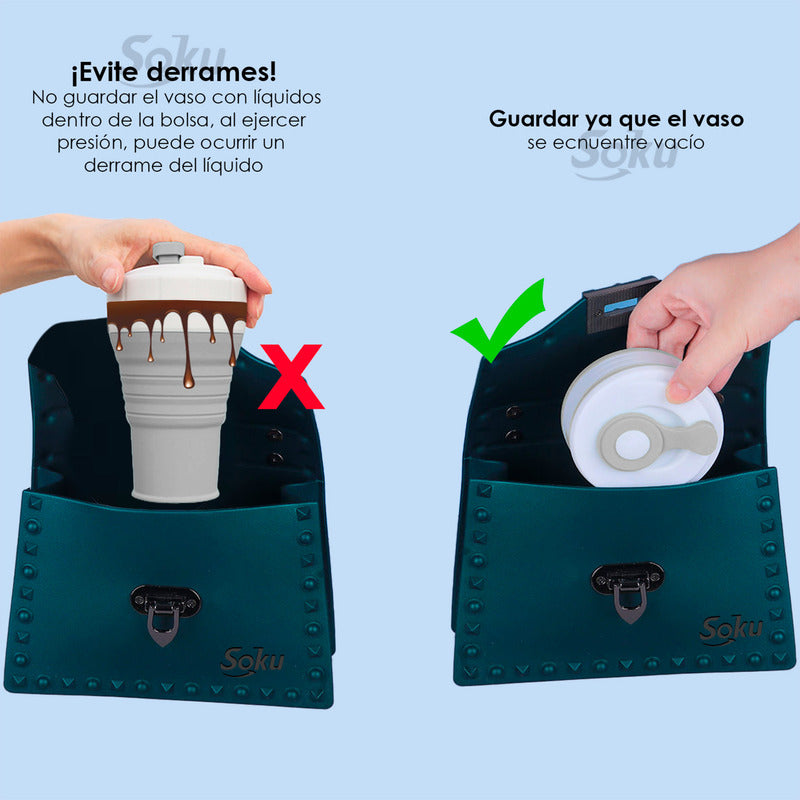 Soku

¡Evite derrames!
No guardar el vaso con líquidos dentro de la bolsa, al ejercer presión, puede ocurrir un derrame del líquido

Guardar ya que el vaso
se ecnuentre vacío

Soku

Soku

Soku