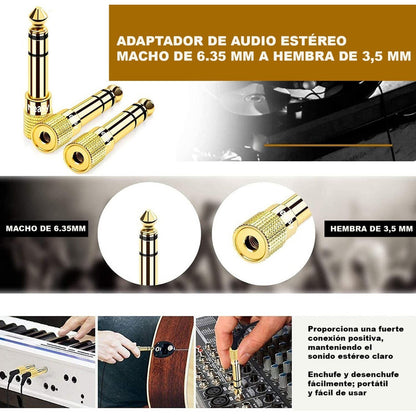 ADAPTADOR DE AUDIO ESTÉREO MACHO DE 6.35 MM A HEMBRA DE 3,5 MM

MACHO DE 6.35MM

HEMBRA DE 3,5 MM

Proporciona una fuerte conexión positiva, manteniendo el sonido estéreo claro

Enchufe y desenchufe fácilmente; portátil y fácil de usar