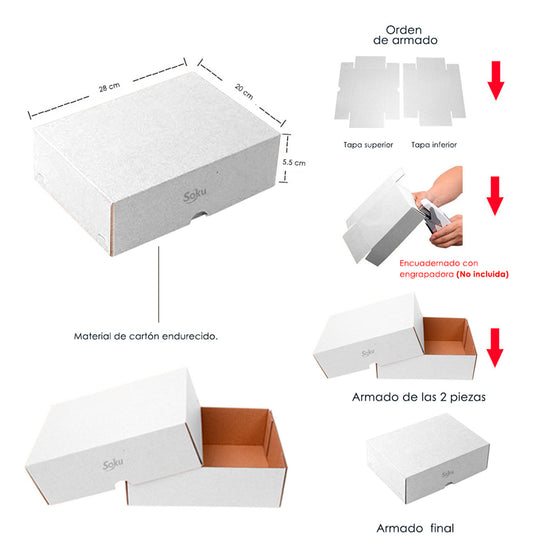 28 cm

20 cm

5.5 cm

Soku

Material de cartón endurecido.

Soku

Orden de armado

Tapa superior

Tapa inferior

Encuadernado con engrapadora (No incluida)

Soku

Armado de las 2 piezas

Soku

Armado final